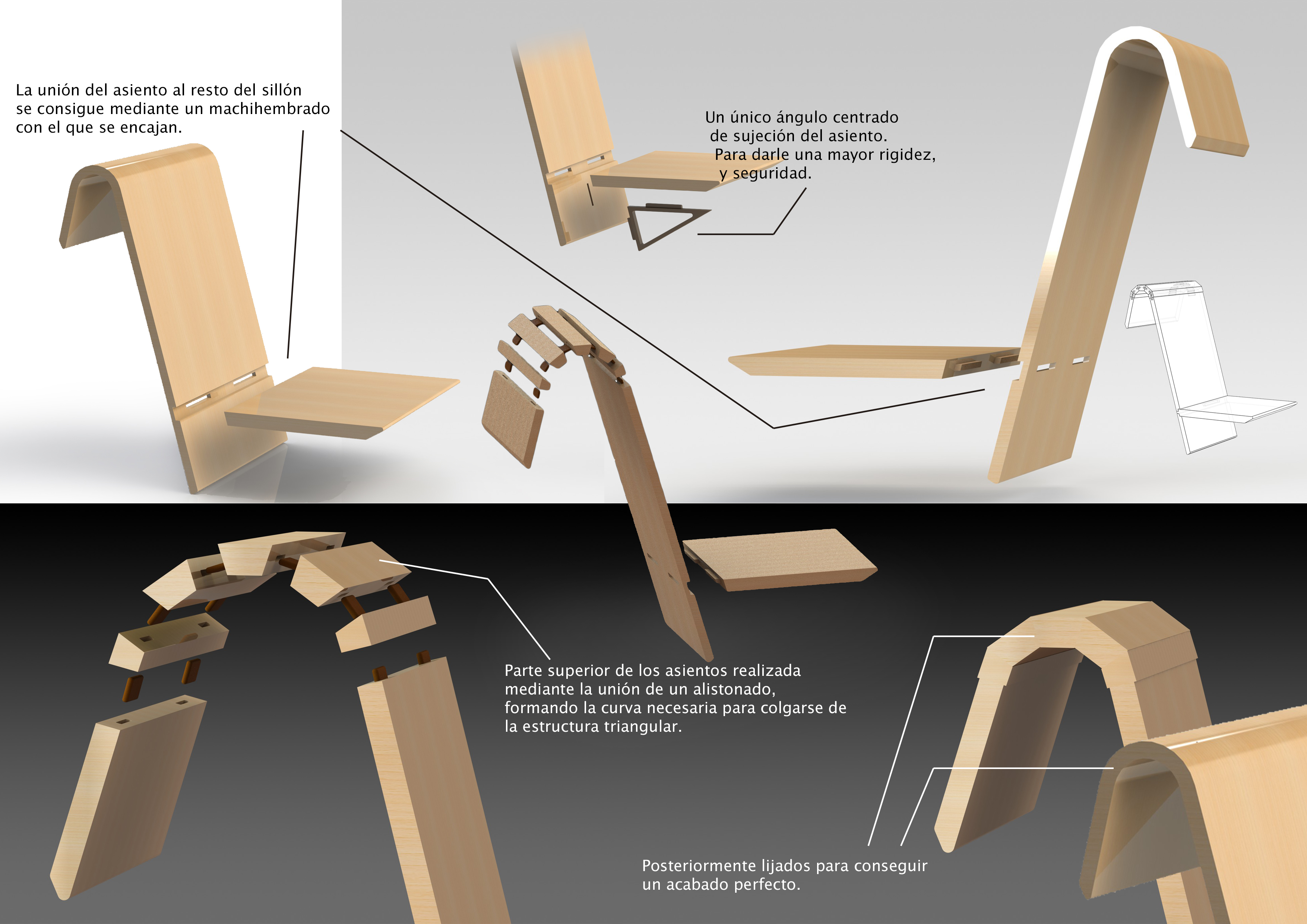 La unión del asiento al resto del sillón se consigue mediante un machihembrado con el que se encajan.

Un único ángulo centrado de sujeción del asiento. Para darle una mayor rigidez, y seguridad.

Parte superior de los asientos realizada mediante la unión de un alistonado, formando la curva necesaria para colgarse de la estructura triangular.

Posteriormente lijados para conseguir un acabado perfecto.