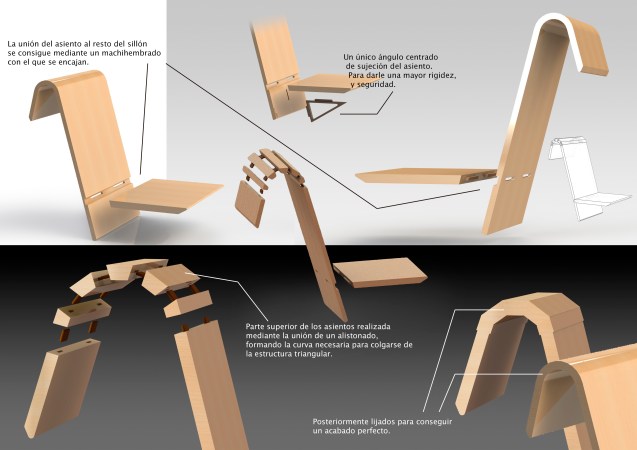 La unión del asiento al resto del sillón se consigue mediante un machihembrado con el que se encajan.

Un único ángulo centrado de sujeción del asiento. Para darle una mayor rigidez, y seguridad.

Parte superior de los asientos realizada mediante la unión de un alistonado, formando la curva necesaria para colgarse de la estructura triangular.

Posteriormente lijados para conseguir un acabado perfecto.