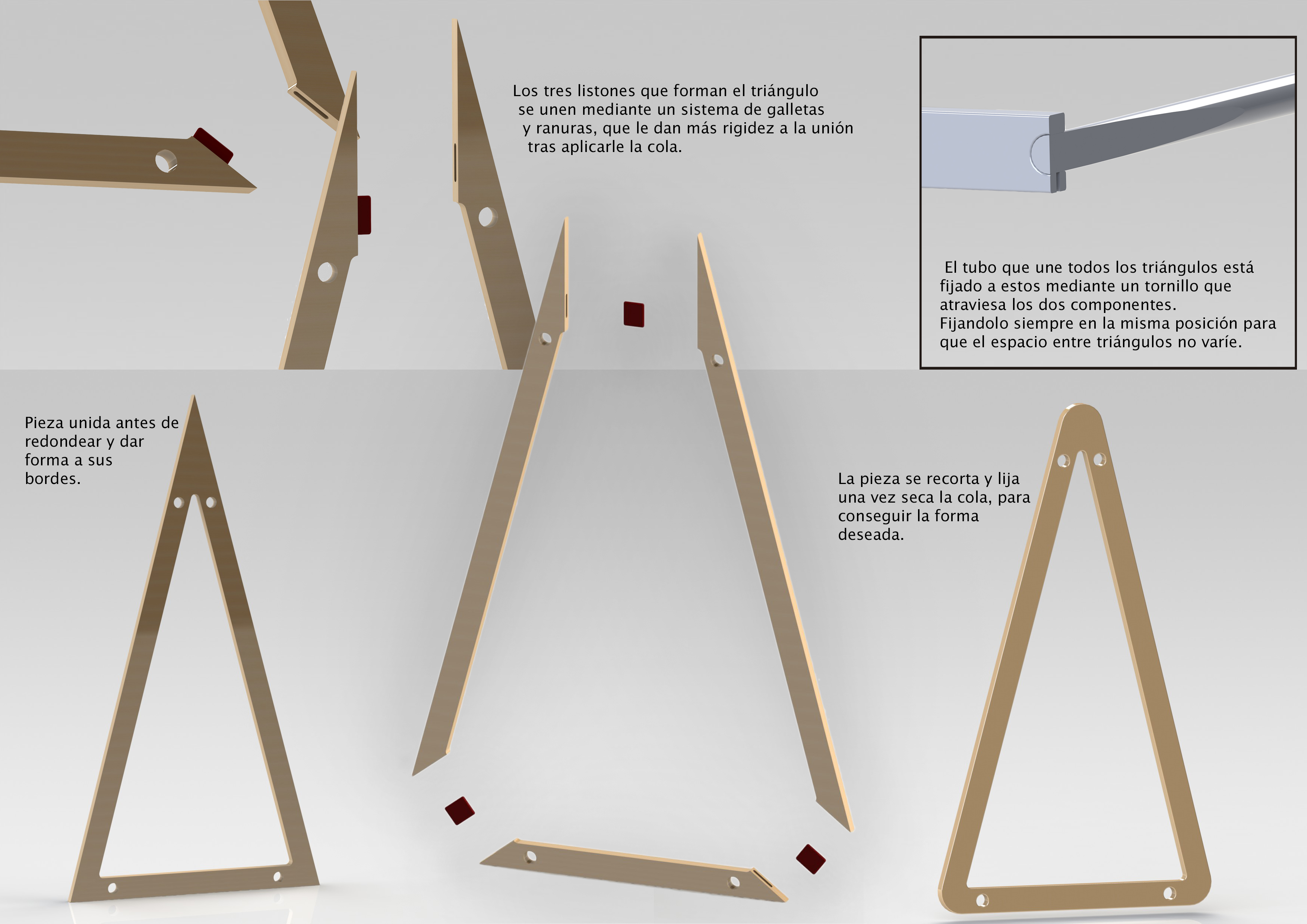 Los tres listones que forman el triángulo se unen mediante un sistema de galletas y ranuras, que le dan más rigidez a la unión tras aplicarle la cola.

El tubo que une todos los triángulos está fijado a estos mediante un tornillo que atraviesa los dos componentes.
Fijandolo siempre en la misma posición para que el espacio entre triángulos no varíe.

Pieza unida antes de redondear y dar forma a sus bordes.

La pieza se recorta y lija una vez seca la cola, para conseguir la forma deseada.